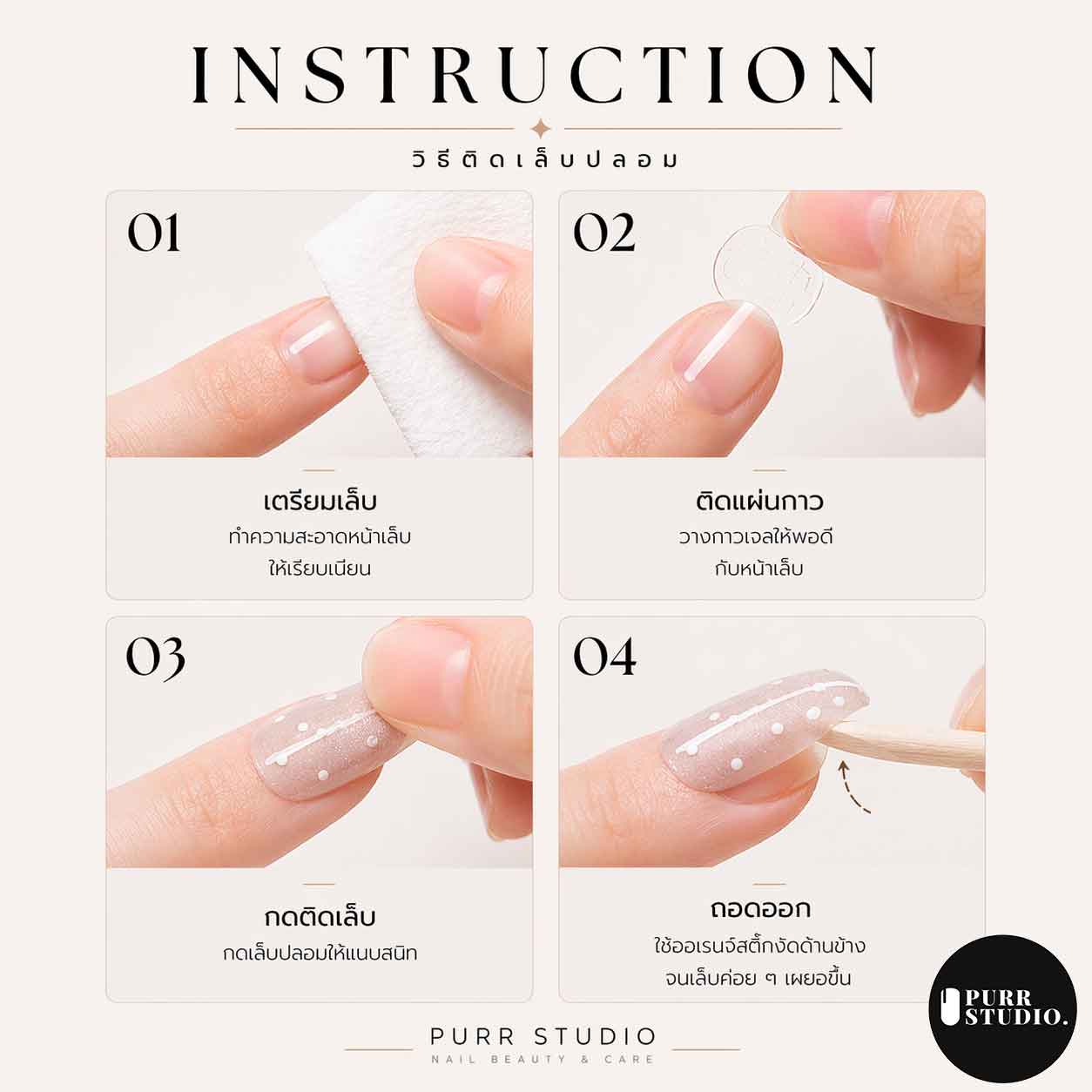 INSTRUCTION

วิธีติดเล็บปลอม

01

เตรียมเล็บ

ทำความสะอาดหน้าเล็บ ให้เรียบเนียน

02

ติดแผ่นกาว

วางกาวเจลให้พอดี กับหน้าเล็บ

03

กดติดเล็บ

กดเล็บปลอมให้แนบสนิท

04

ถอดออก

ใช้ออเรนจ์สติ๊กงัดด้านข้าง จนเล็บค่อย ๆ เผยอขึ้น

PURR STUDIO

NAIL BEAUTY & CARE

PURR STUDIO.